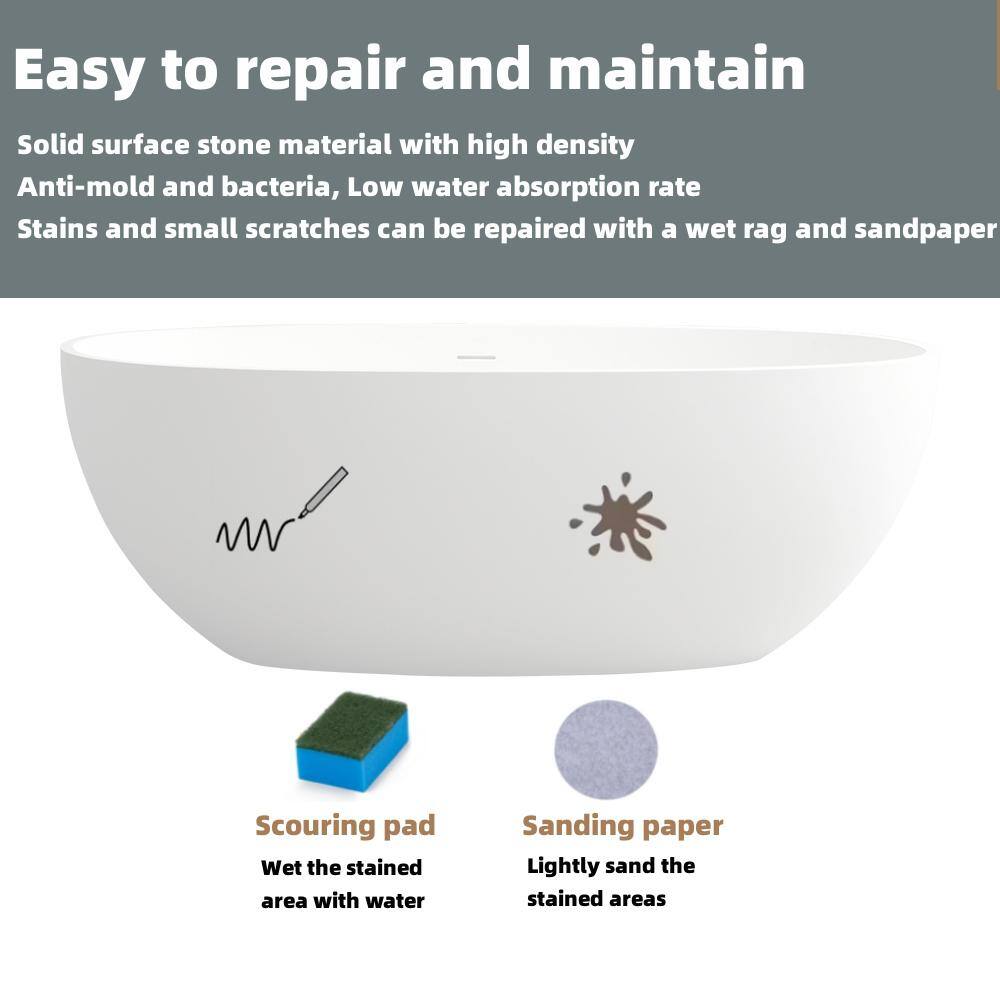 Easy to repair and maintain

Solid surface stone material with high density
Anti-mold and bacteria, Low water absorption rate
Stains and small scratches can be repaired with a wet rag and sandpaper

Scouring pad
Wet the stained area with water

Sanding paper
Lightly sand the stained areas