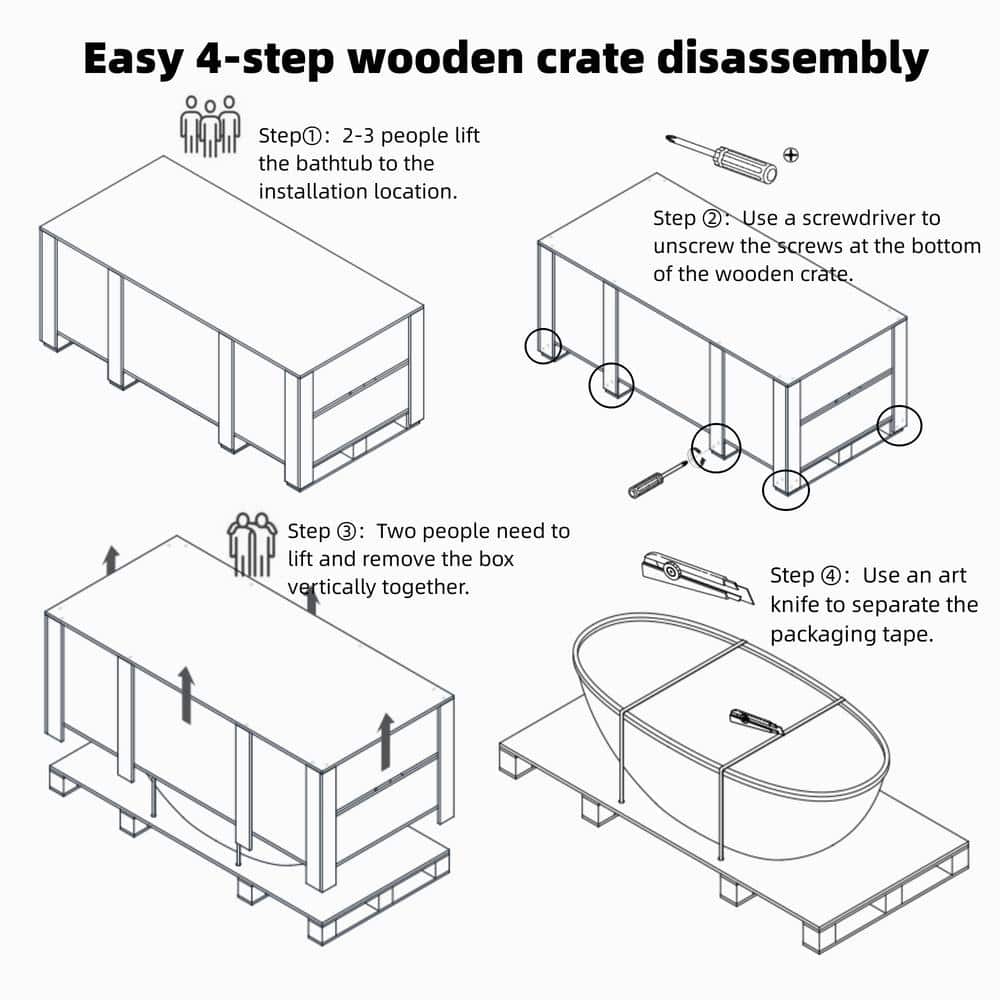 Easy 4-step wooden crate disassembly

Step①: 2-3 people lift the bathtub to the installation location.

Step ②: Use a screwdriver to unscrew the screws at the bottom of the wooden crate.

Step ③: Two people need to lift and remove the box vertically together.

Step ④: Use an art knife to separate the packaging tape.