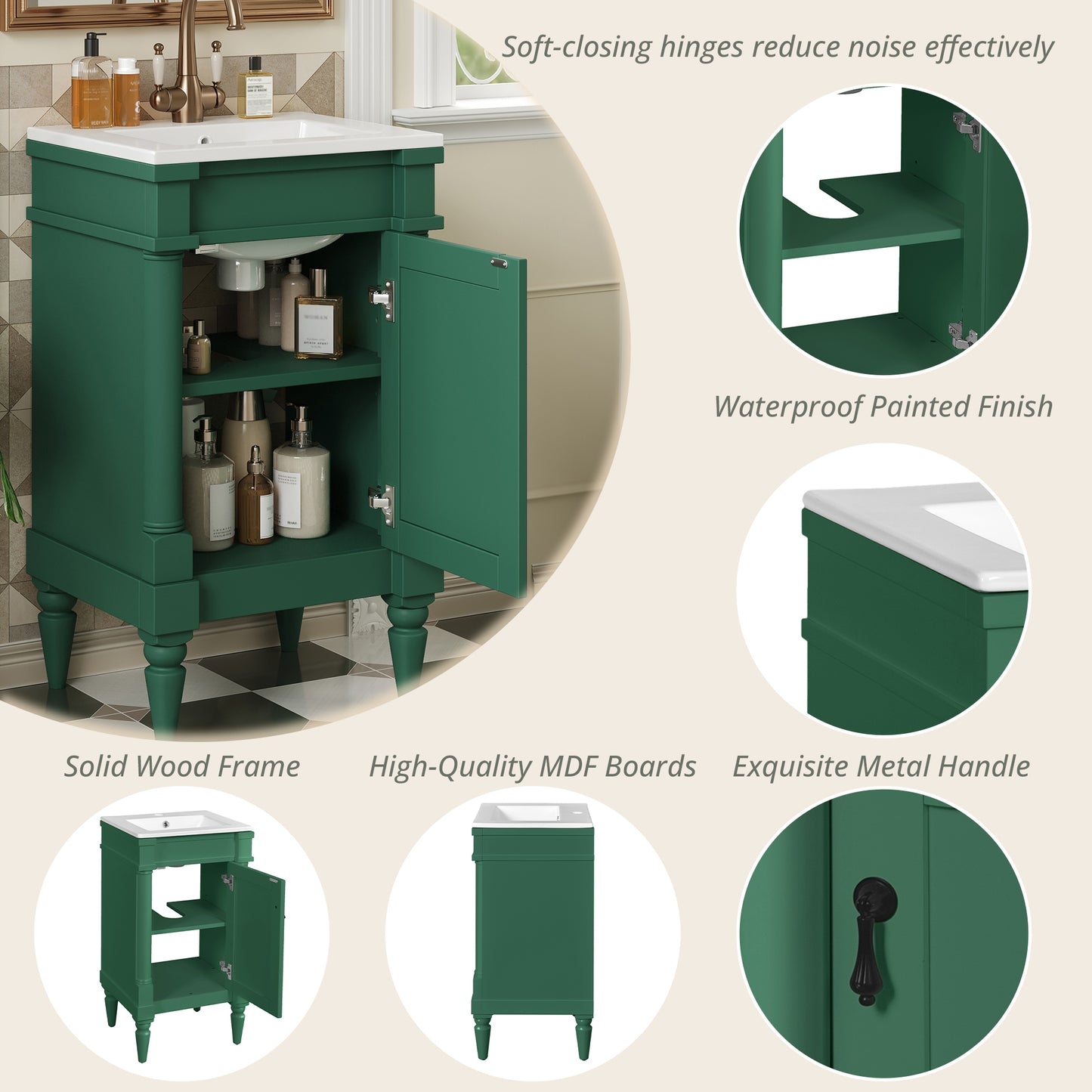 Soft-closing hinges reduce noise effectively

Waterproof Painted Finish

Solid Wood Frame

High-Quality MDF Boards

Exquisite Metal Handle