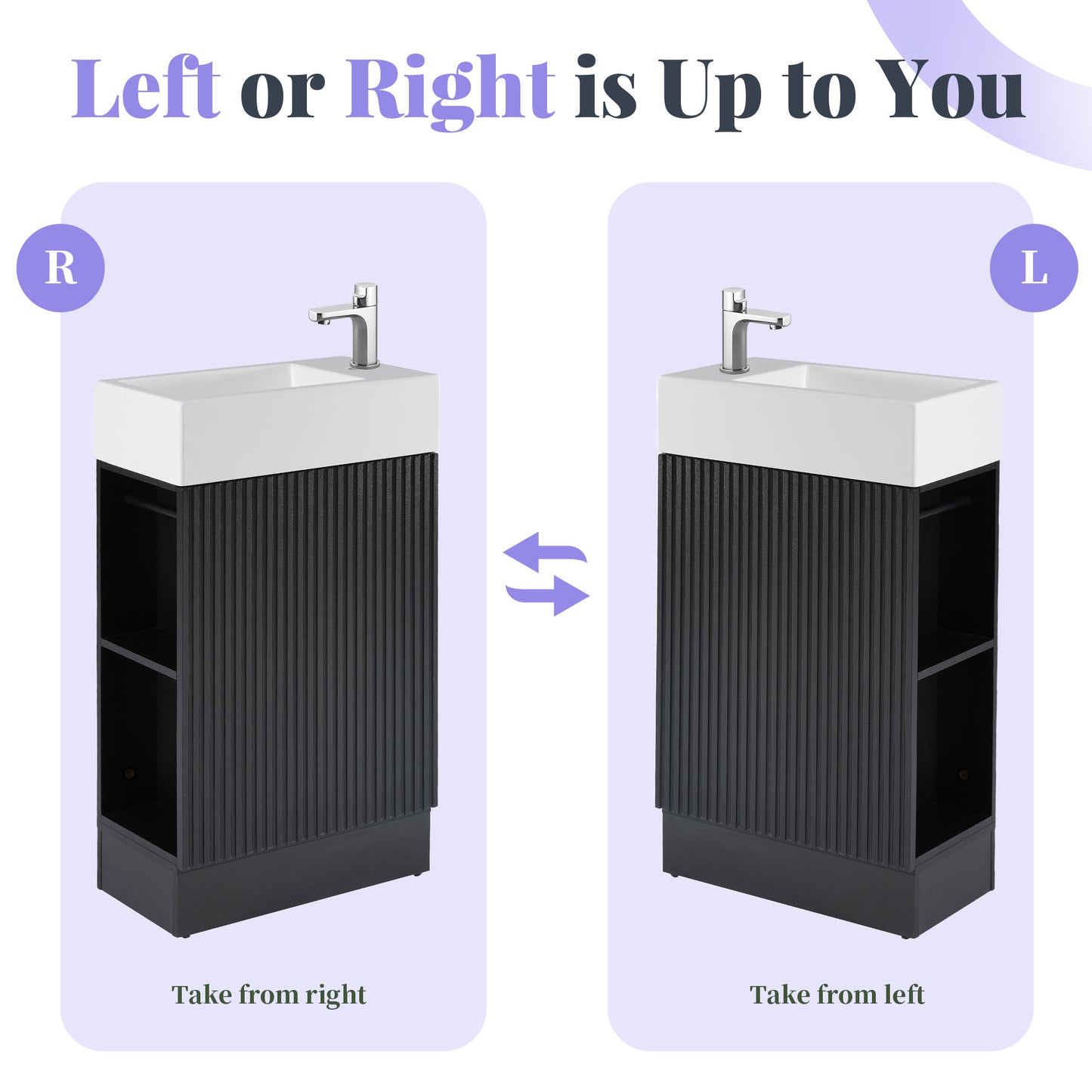 Left or Right is Up to You

R

Take from right

L

Take from left