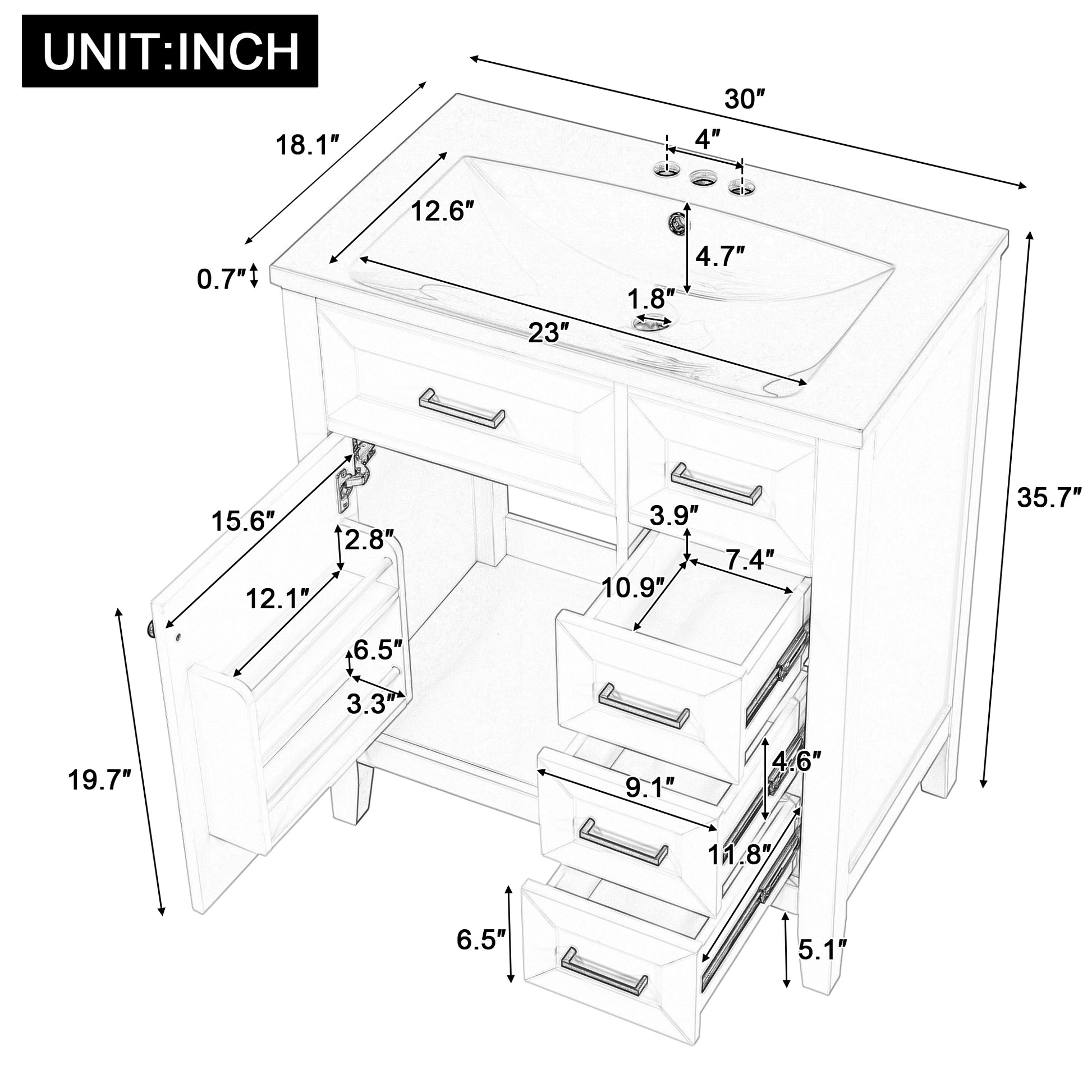 UNIT:INCH

30″

18.1″

4″

12.6″

4.7″

0.7″

1.8″

23″

35.7″

15.6″

3.9″

2.8″

7.4″

10.9″

12.1″

6.5″

3.3″

4.6″

19.7″

9.1″

11.8″

6.5″

5.1″